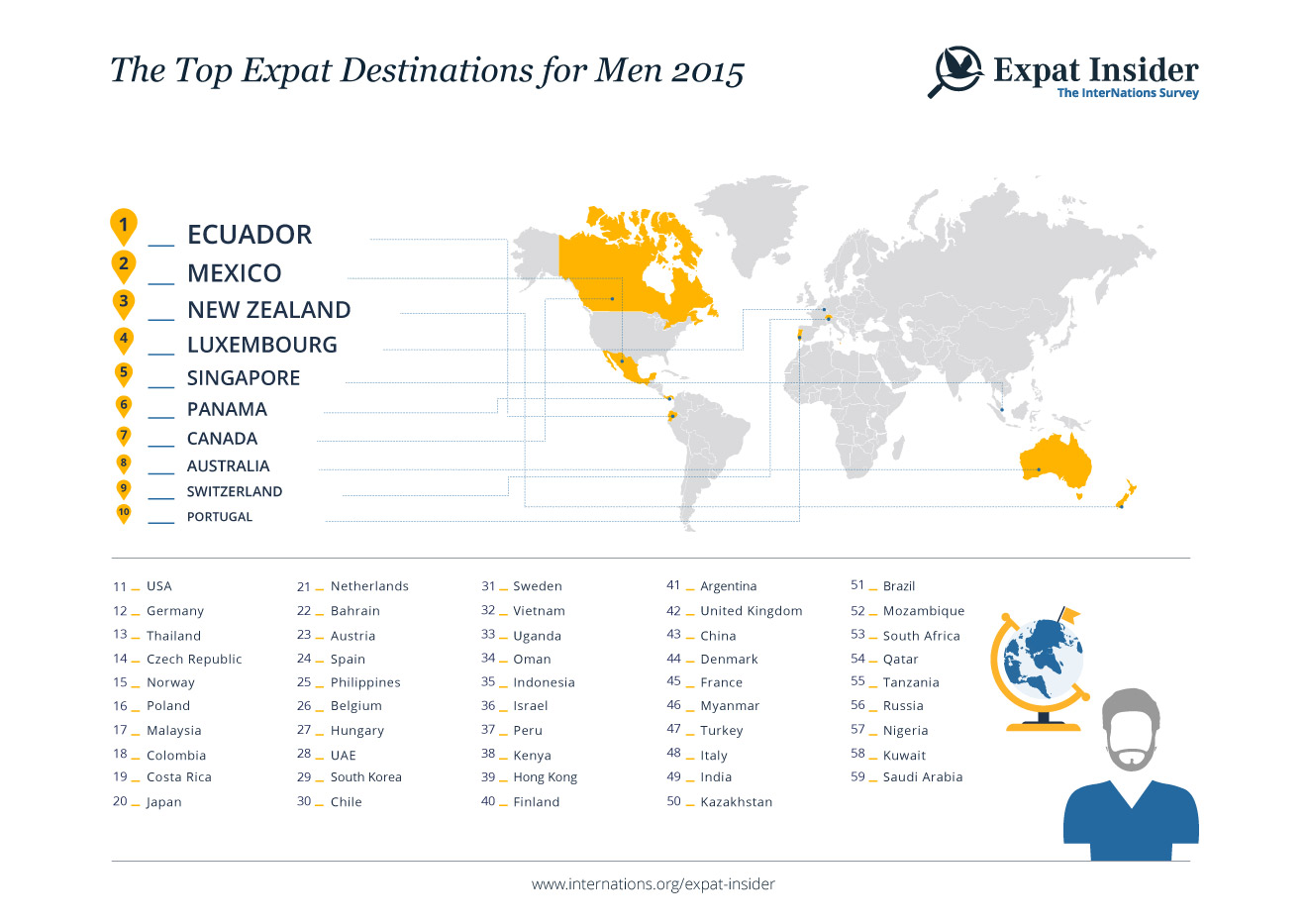 The Top Expat Destinations for Men 2015

Expat Insider
The InterNations Survey

1 ECUADOR
2 MEXICO
3 NEW ZEALAND
4 LUXEMBOURG
5 SINGAPORE
6 PANAMA
7 CANADA
8 AUSTRALIA
9 SWITZERLAND
10 PORTUGAL

11 USA
12 Germany
13 Thailand
14 Czech Republic
15 Norway
16 Poland
17 Malaysia
18 Colombia
19 Costa Rica
20 Japan

21 Netherlands
22 Bahrain
23 Austria
24 Spain
25 Philippines
26 Belgium
27 Hungary
28 UAE
29 South Korea
30 Chile

31 Sweden
32 Vietnam
33 Uganda
34 Oman
35 Indonesia
36 Israel
37 Peru
38 Kenya
39 Hong Kong
40 Finland

41 Argentina
42 United Kingdom
43 China
44 Denmark
45 France
46 Myanmar
47 Turkey
48 Italy
49 India
50 Kazakhstan

51 Brazil
52 Mozambique
53 South Africa
54 Qatar
55 Tanzania
56 Russia
57 Nigeria
58 Kuwait
59 Saudi Arabia

www.internations.org/expat-insider