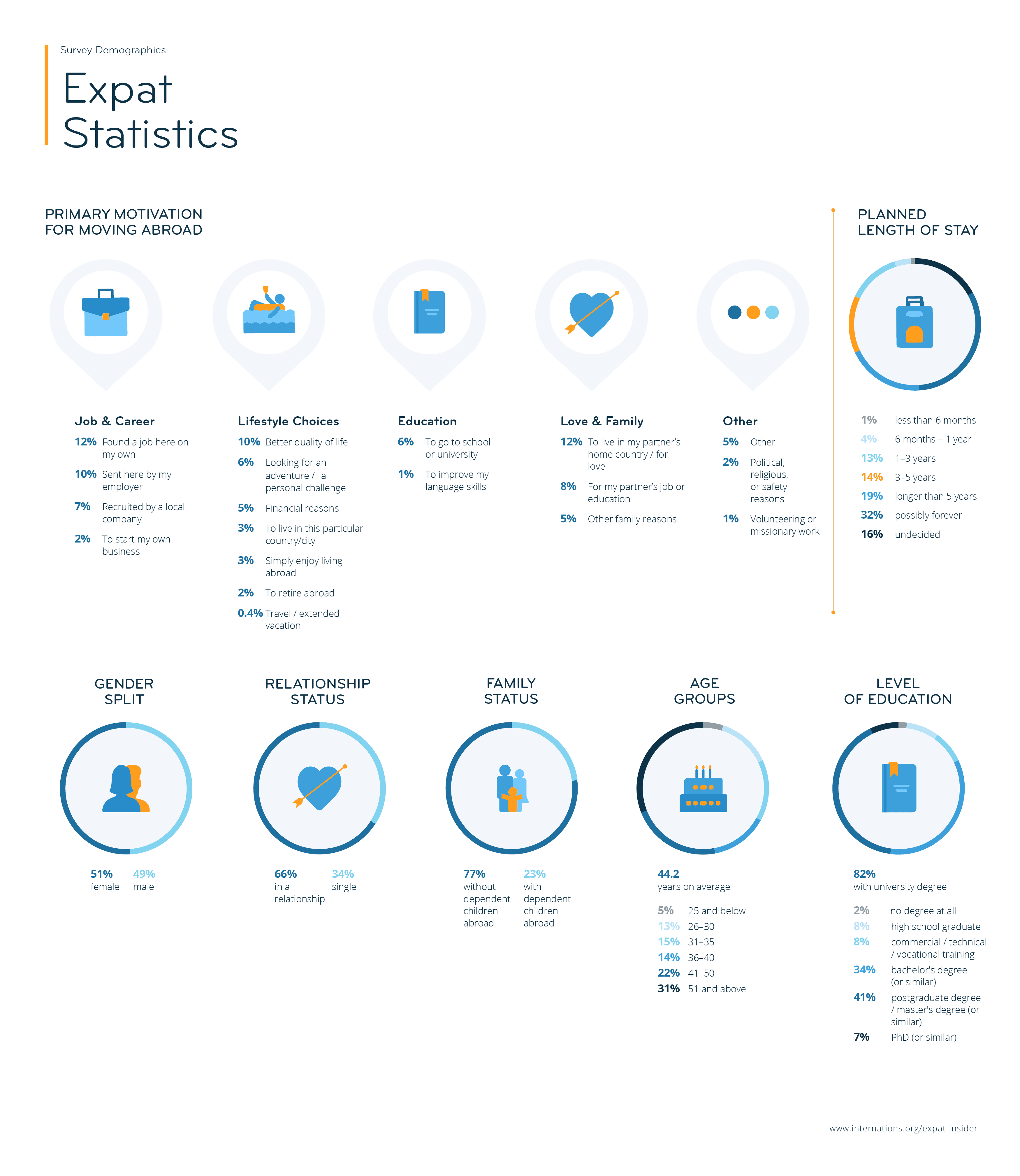 Survey Demographics

Expat Statistics

PRIMARY MOTIVATION FOR MOVING ABROAD

Job & Career
12% Found a job here on my own
10% Sent here by my employer
7% Recruited by a local company
2% To start my own business

Lifestyle Choices
10% Better quality of life
6% Looking for an adventure / a personal challenge
5% Financial reasons
3% To live in this particular country/city
3% Simply enjoy living abroad
2% To retire abroad
0.4% Travel / extended vacation

Education
6% To go to school or university
1% To improve my language skills

Love & Family
12% To live in my partner's home country / for love
8% For my partner's job or education
5% Other family reasons

Other
5% Other
2% Political, religious, or safety reasons
1% Volunteering or missionary work

PLANNED LENGTH OF STAY
1% less than 6 months
4% 6 months – 1 year
13% 1–3 years
14% 3–5 years
19% longer than 5 years
32% possibly forever
16% undecided

GENDER SPLIT
51% female
49% male

RELATIONSHIP STATUS
66% in a relationship
34% single

FAMILY STATUS
77% without dependent children abroad
23% with dependent children abroad

AGE GROUPS
44.2 years on average
5% 25 and below
13% 26–30
15% 31–35
14% 36–40
22% 41–50
31% 51 and above

LEVEL OF EDUCATION
82% with university degree
2% no degree at all
8% high school graduate
8% commercial / technical / vocational training
34% bachelor's degree (or similar)
41% postgraduate degree / master's degree (or similar)
7% PhD (or similar)

www.internations.org/expat-insider