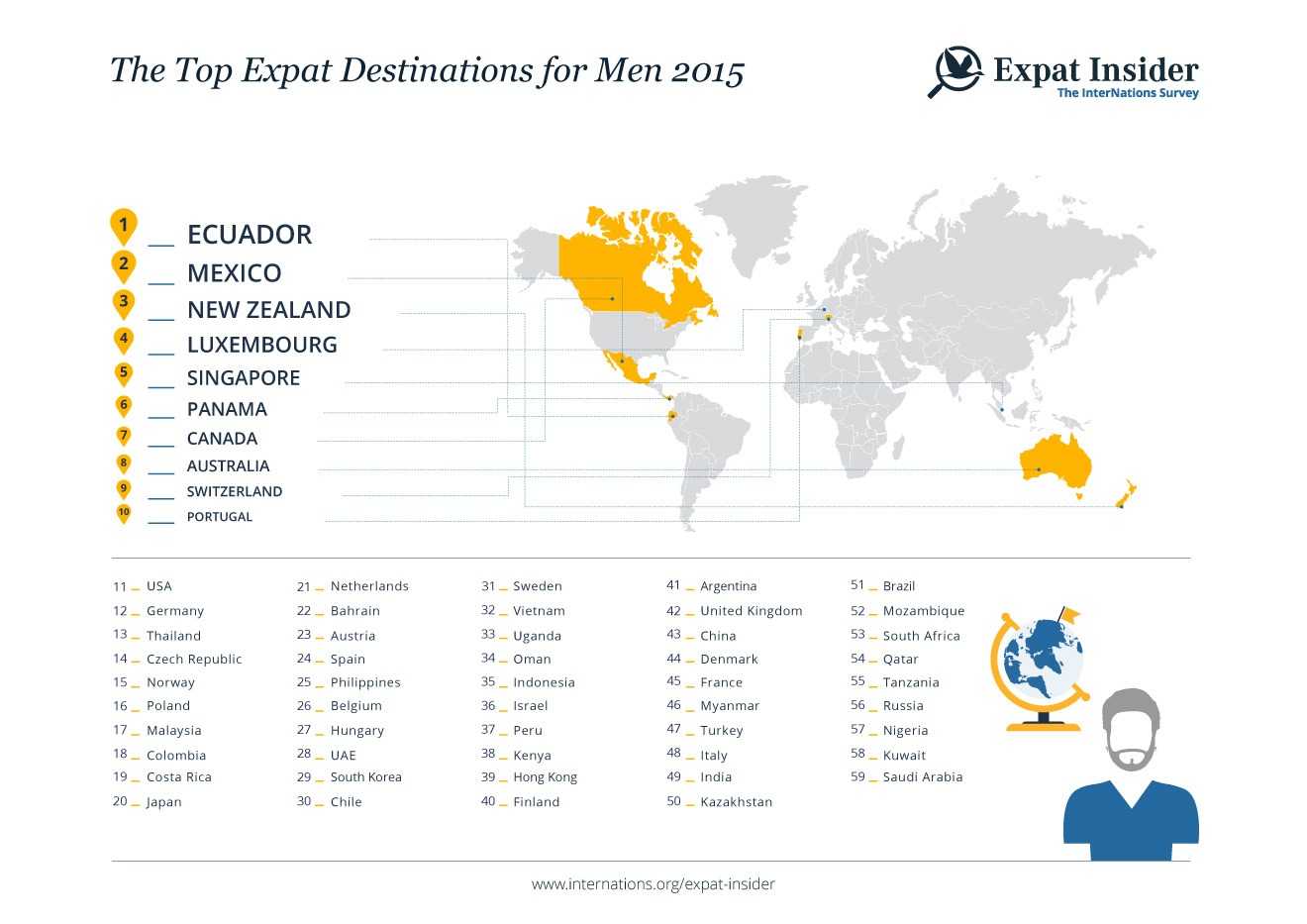 The Top Expat Destinations for Men 2015

Expat Insider
The InterNations Survey

1 ECUADOR
2 MEXICO
3 NEW ZEALAND
4 LUXEMBOURG
5 SINGAPORE
6 PANAMA
7 CANADA
8 AUSTRALIA
9 SWITZERLAND
10 PORTUGAL

11 USA
12 Germany
13 Thailand
14 Czech Republic
15 Norway
16 Poland
17 Malaysia
18 Colombia
19 Costa Rica
20 Japan

21 Netherlands
22 Bahrain
23 Austria
24 Spain
25 Philippines
26 Belgium
27 Hungary
28 UAE
29 South Korea
30 Chile

31 Sweden
32 Vietnam
33 Uganda
34 Oman
35 Indonesia
36 Israel
37 Peru
38 Kenya
39 Hong Kong
40 Finland

41 Argentina
42 United Kingdom
43 China
44 Denmark
45 France
46 Myanmar
47 Turkey
48 Italy
49 India
50 Kazakhstan

51 Brazil
52 Mozambique
53 South Africa
54 Qatar
55 Tanzania
56 Russia
57 Nigeria
58 Kuwait
59 Saudi Arabia

www.internations.org/expat-insider